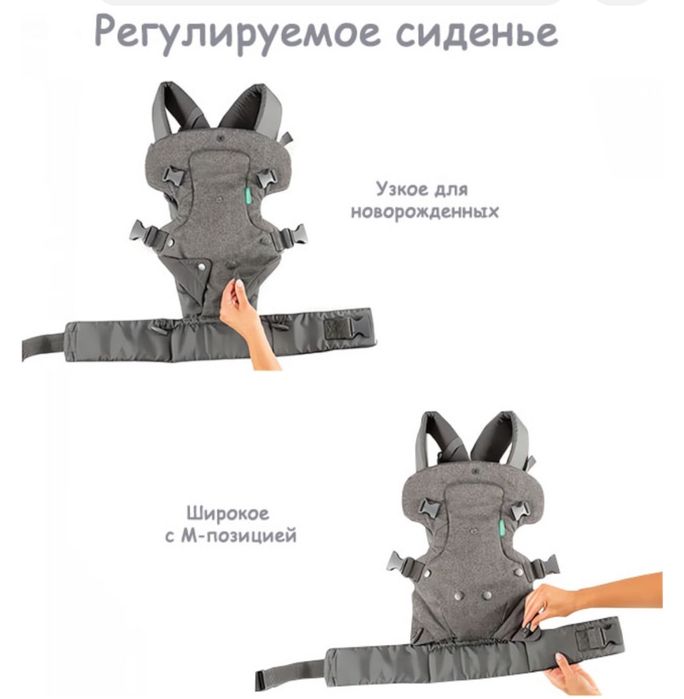 Регулируемое сиденье

Узкое для новорожденных

Широкое с М-позицией