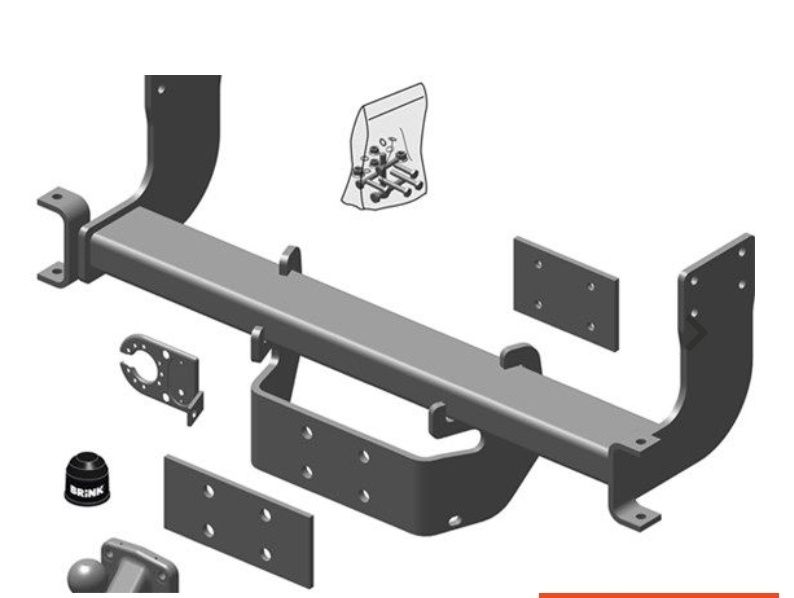 BRINK