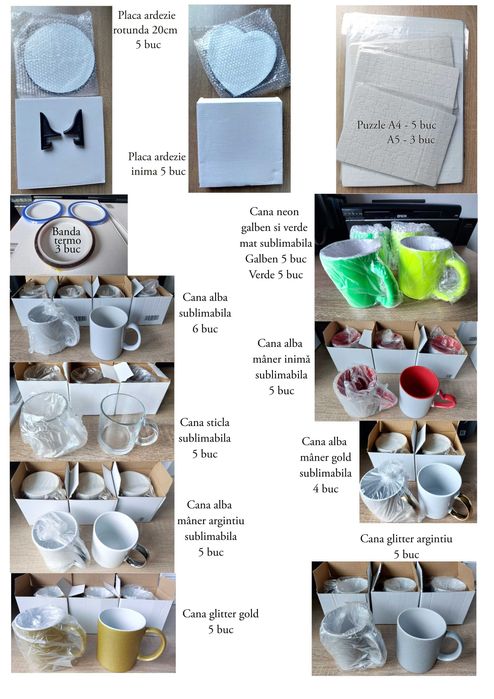 Placa ardezie rotunda 20cm 5 buc

Placa ardezie inima 5 buc

Puzzle A4 - 5 buc A5 - 3 buc

Banda termo 3 buc

Cana neon galben si verde mat sublimabila Galben 5 buc Verde 5 buc

Cana alba sublimabila 6 buc

Cana alba mâner inimă sublimabila 5 buc

Cana sticla sublimabila 5 buc

Cana alba mâner gold sublimabila 4 buc

Cana alba mâner argintiu sublimabila 5 buc

Cana glitter argintiu 5 buc

Cana glitter gold 5 buc