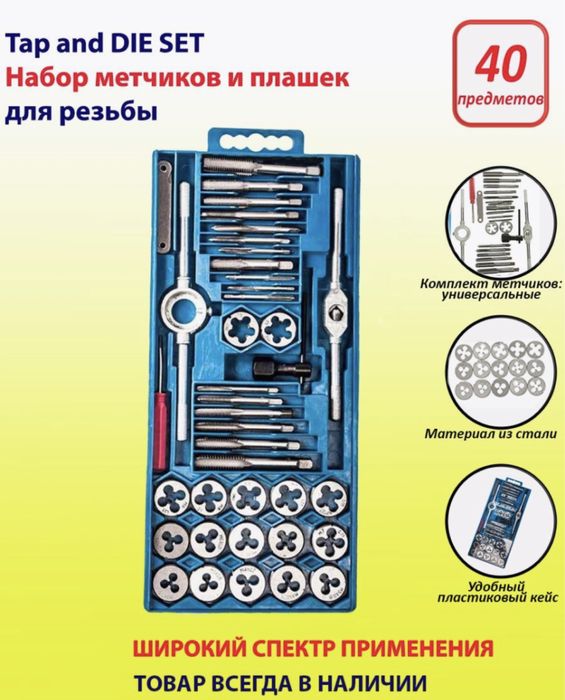 Tap and DIE SET
Набор метчиков и плашек для резьбы

40
предметов

Комплект метчиков: универсальные

Материал из стали

Удобный пластиковый кейс

ШИРОКИЙ СПЕКТР ПРИМЕНЕНИЯ
ТОВАР ВСЕГДА В НАЛИЧИИ