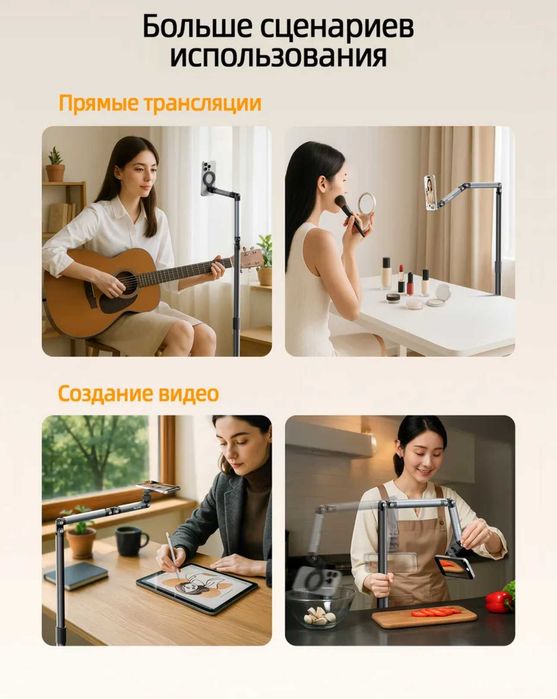 Больше сценариев использования

Прямые трансляции

Создание видео