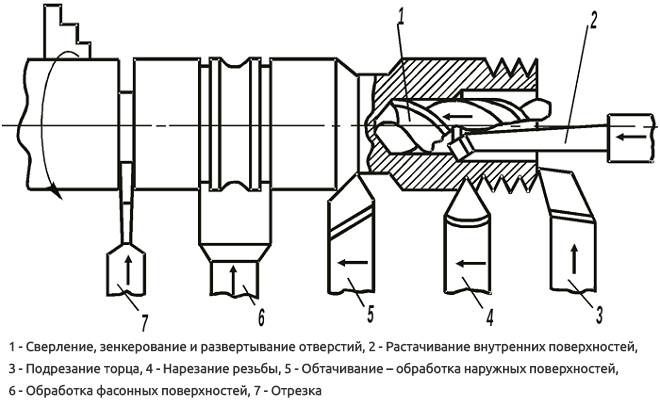 1
2
7
6
5
4
3

1 - Сверление, зенкерование и развертывание отверстий, 2 - Растачивание внутренних поверхностей, 3 - Подрезание торца, 4 - Нарезание резьбы, 5 - Обтачивание – обработка наружных поверхностей, 6 - Обработка фасонных поверхностей, 7 - Отрезка