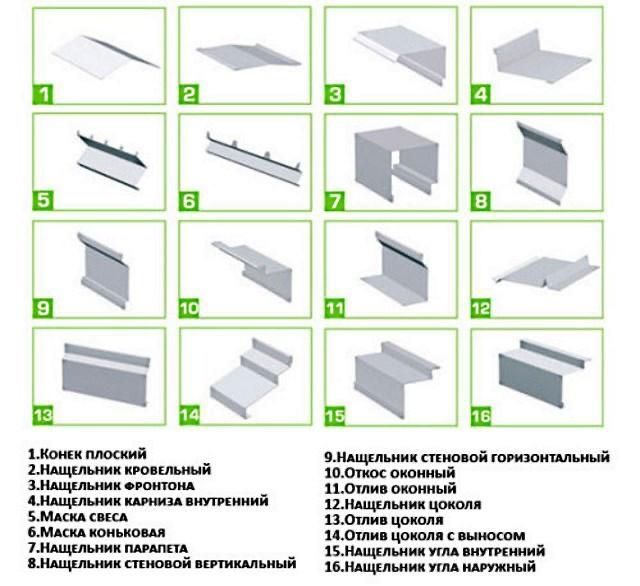 1

2

3

4

5

6

7

8

9

10

11

12

13

14

15

16

1.Конек плоский
2.Нащельник кровельный
3.Нащельник фронтона
4.Нащельник карниза внутренний
5.Маска свеса
6.Маска коньковая
7.Нащельник парапета
8.Нащельник стеновой вертикальный

9.Нащельник стеновой горизонтальный
10.Откос оконный
11.Отлив оконный
12.Нащельник цоколя
13.Отлив цоколя
14.Отлив цоколя с выносом
15.Нащельник угла внутренний
16.Нащельник угла наружный