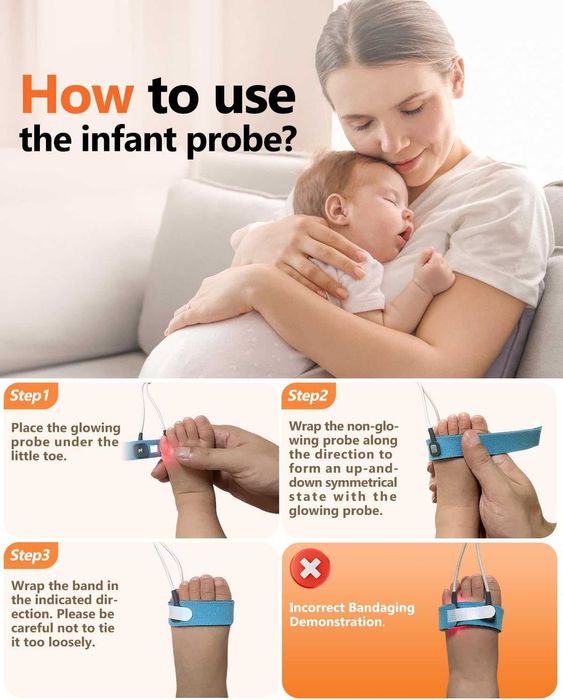 How to use the infant probe?

Step1

Place the glowing probe under the little toe.

Step2

Wrap the non-glowing probe along the direction to form an up-and-down symmetrical state with the glowing probe.

Step3

Wrap the band in the indicated direction. Please be careful not to tie it too loosely.

Incorrect Bandaging Demonstration.