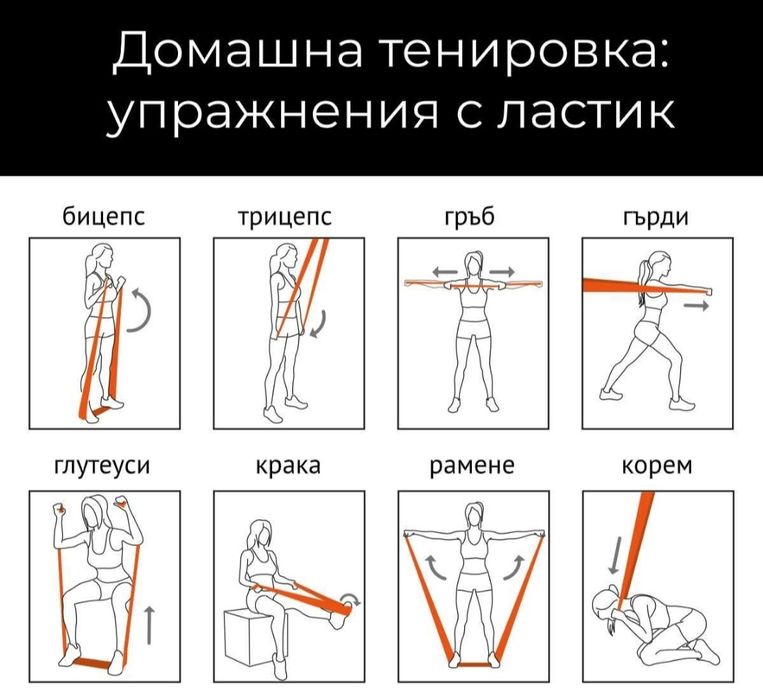 Домашна тенировка: упражнения с ластик

бицепс

трицепс

гръб

гърди

глутеуси

крака

рамене

корем