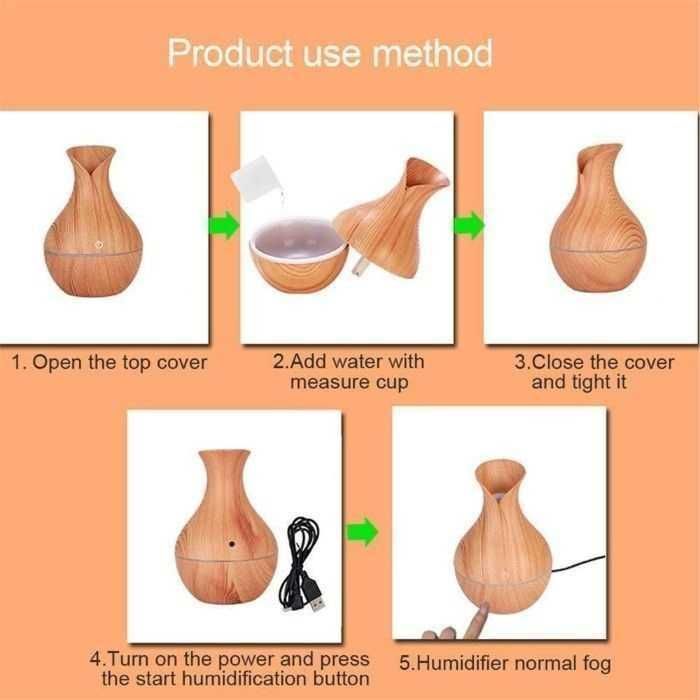 Product use method

1. Open the top cover

2.Add water with measure cup

3.Close the cover and tight it

4.Turn on the power and press the start humidification button

5.Humidifier normal fog