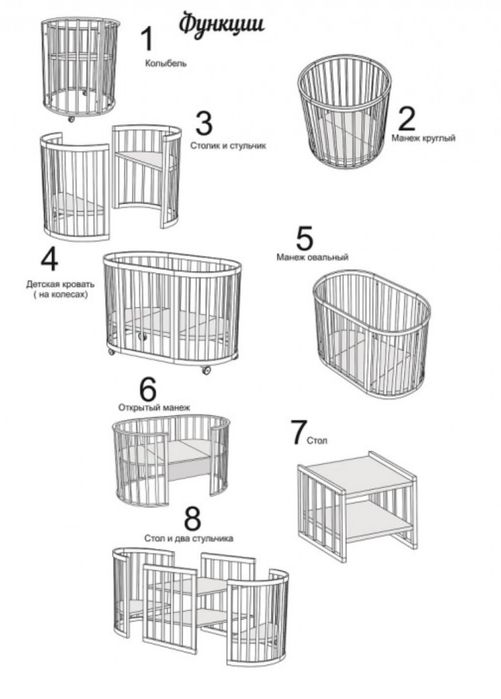 Функции

1
Колыбель

2
Манеж круглый

3
Столик и стульчик

4
Детская кровать
( на колесах)

5
Манеж овальный

6
Открытый манеж

7 Стол

8
Стол и два стульчика