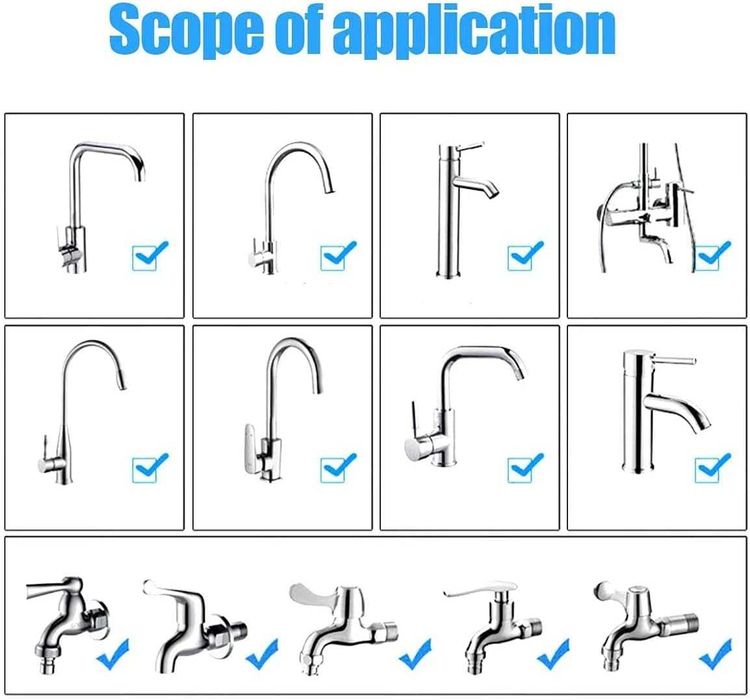 Scope of application