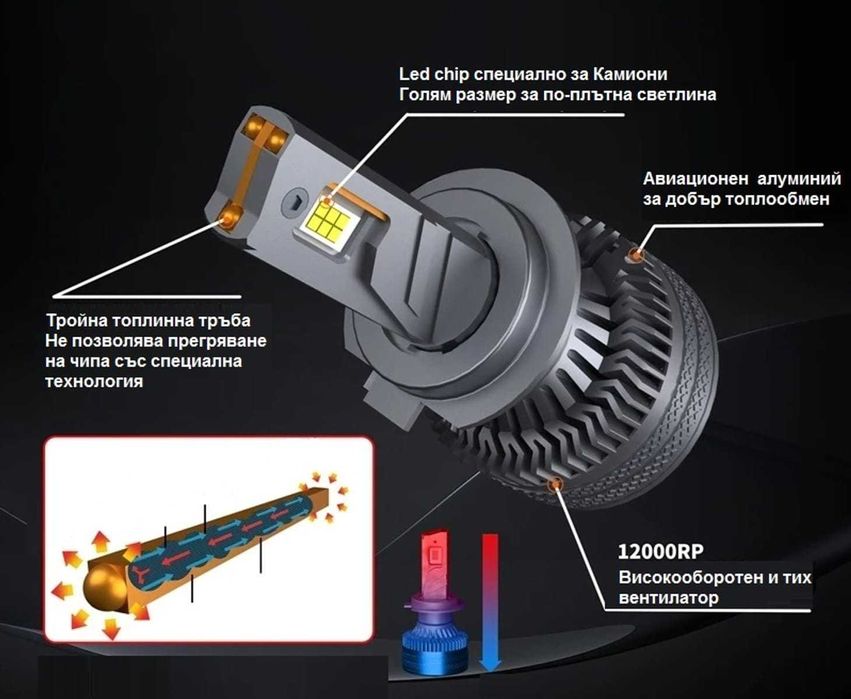 Led chip специално за Камиони
Голям размер за по-плътна светлина

Авиационен алуминий
за добър топлообмен

Тройна топлинна тръба
Не позволява прегряване
на чипа със специална
технология

12000RP
Високооборотен и тих
вентилатор