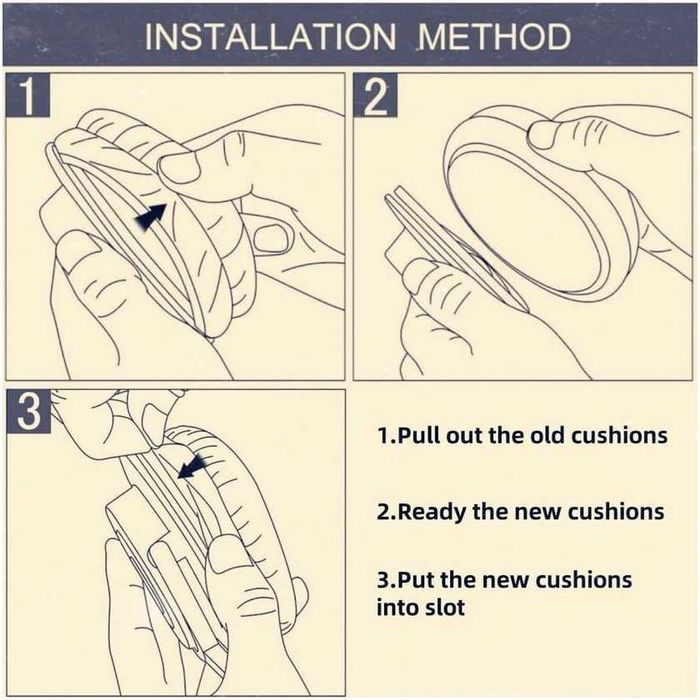 INSTALLATION METHOD

1

2

3

1.Pull out the old cushions

2.Ready the new cushions

3.Put the new cushions into slot