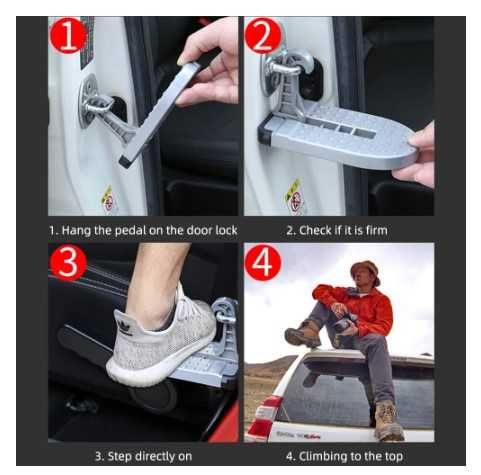 1

2

1. Hang the pedal on the door lock

2. Check if it is firm

3

4

3. Step directly on

4. Climbing to the top