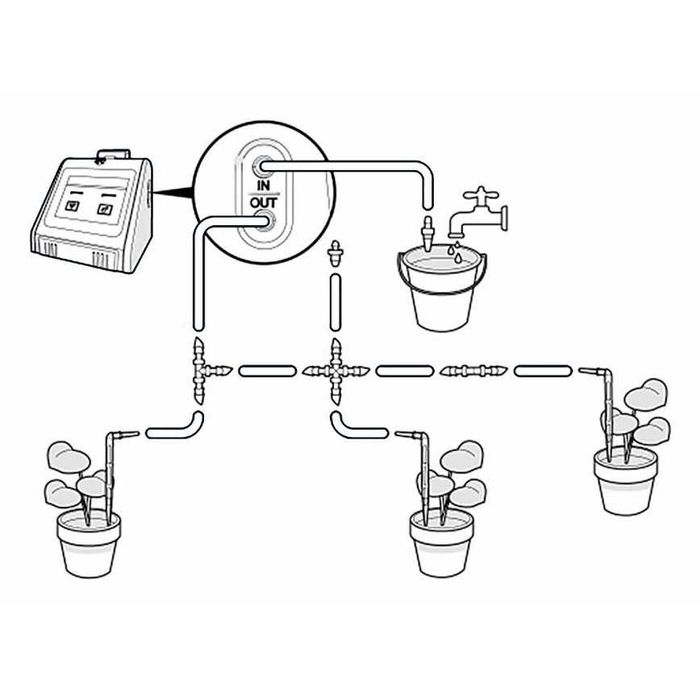 IN
OUT