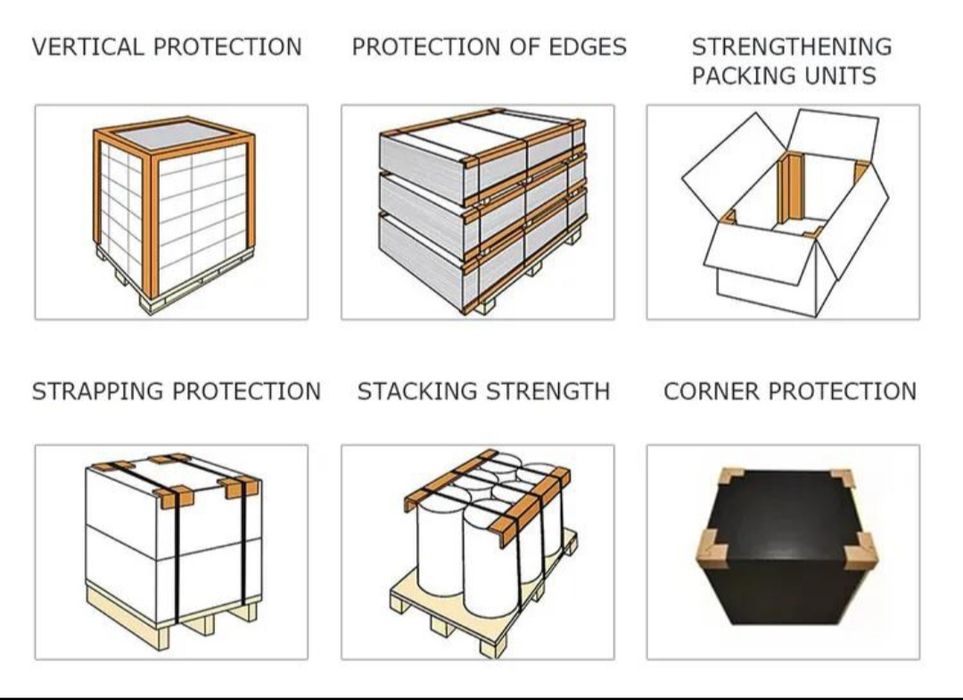 VERTICAL PROTECTION

PROTECTION OF EDGES

STRENGTHENING PACKING UNITS

STRAPPING PROTECTION

STACKING STRENGTH

CORNER PROTECTION