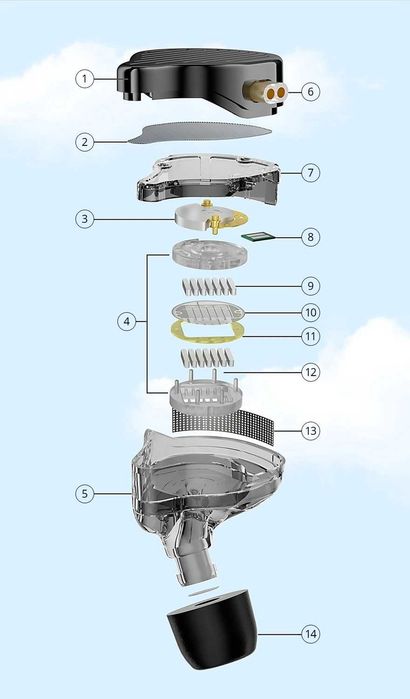 1
6
2
7
3
8
4
9
10
11
12
13
5
14