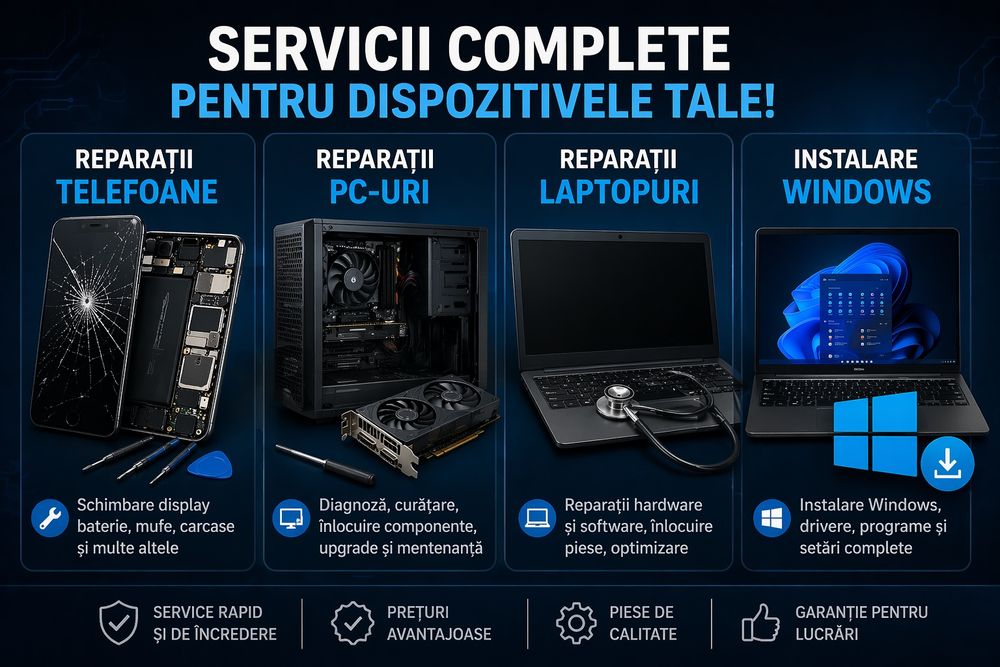 SERVICII COMPLETE
PENTRU DISPOZITIVELE TALE!

REPARAȚII
TELEFOANE

Schimbare display baterie, mufe, carcase și multe altele

REPARAȚII
PC-URI

Diagnoză, curățare, înlocuire componente, upgrade și mentenanță

REPARAȚII
LAPTOPURI

Reparații hardware și software, înlocuire piese, optimizare

INSTALARE
WINDOWS

Instalare Windows, drivere, programe și setări complete

SERVICE RAPID
ȘI DE ÎNCREDERE

PREȚURI
AVANTAJOASE

PIESE DE
CALITATE

GARANȚIE PENTRU
LUCRĂRI