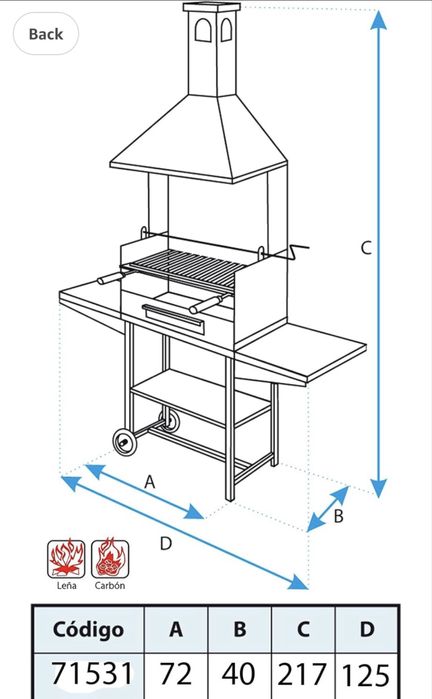 Back

C

A

B

D

Leña Carbón

| Código | A | B | C | D |
|---|---|---|---|---|
| 71531 | 72 | 40 | 217 | 125 |