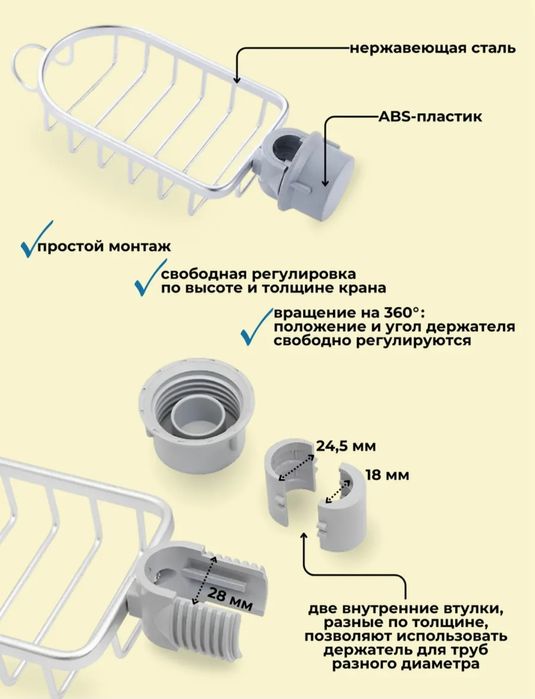 нержавеющая сталь

ABS-пластик

простой монтаж

свободная регулировка по высоте и толщине крана

вращение на 360°: положение и угол держателя свободно регулируются

24,5 мм

18 мм

28 мм

две внутренние втулки, разные по толщине, позволяют использовать держатель для труб разного диаметра