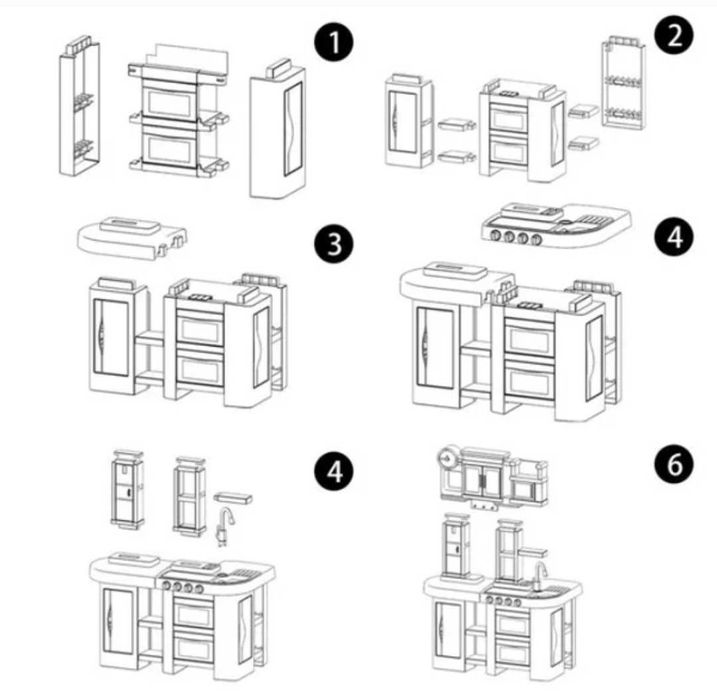 1

2

3

4

4

6