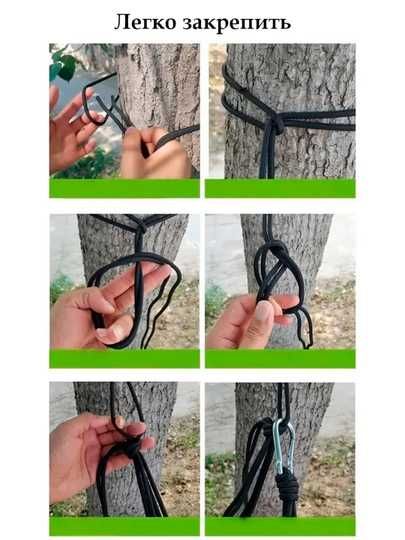 Легко закрепить