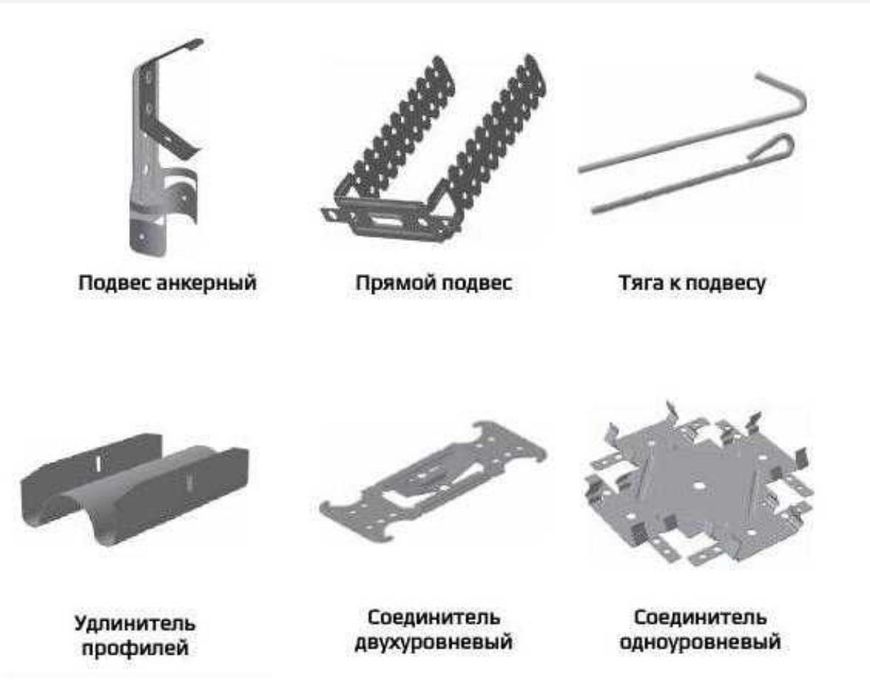 Подвес анкерный

Прямой подвес

Тяга к подвесу

Удлинитель профилей

Соединитель двухуровневый

Соединитель одноуровневый