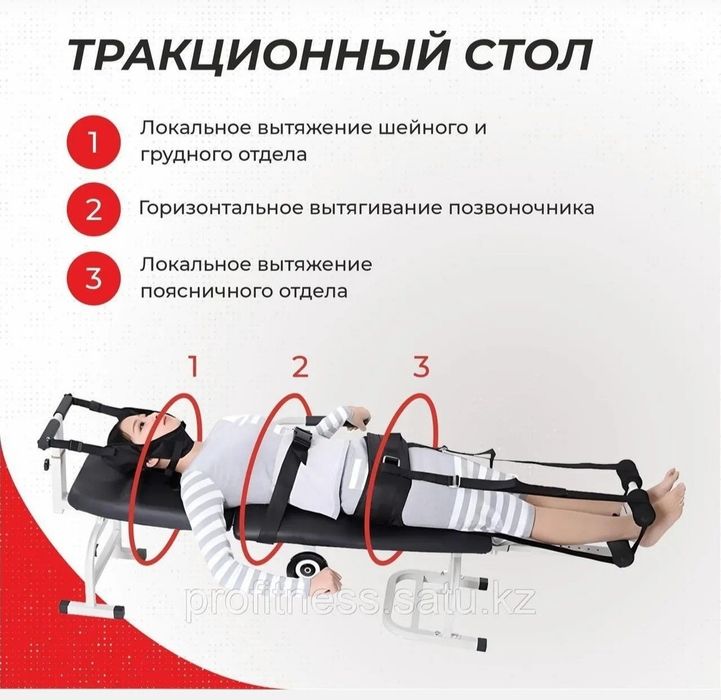 ТРАКЦИОННЫЙ СТОЛ

1 Локальное вытяжение шейного и грудного отдела

2 Горизонтальное вытягивание позвоночника

3 Локальное вытяжение поясничного отдела

1 2 3

profitness.satu.kz