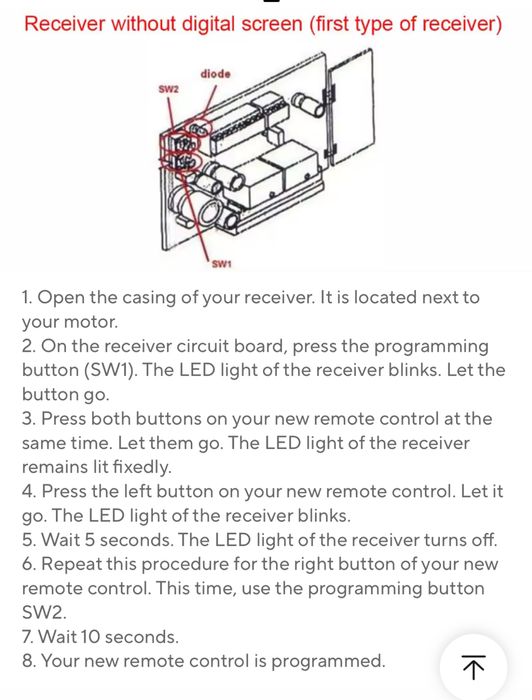 Receiver without digital screen (first type of receiver)

diode
SW2
SW1

1. Open the casing of your receiver. It is located next to your motor.
2. On the receiver circuit board, press the programming button (SW1). The LED light of the receiver blinks. Let the button go.
3. Press both buttons on your new remote control at the same time. Let them go. The LED light of the receiver remains lit fixedly.
4. Press the left button on your new remote control. Let it go. The LED light of the receiver blinks.
5. Wait 5 seconds. The LED light of the receiver turns off.
6. Repeat this procedure for the right button of your new remote control. This time, use the programming button SW2.
7. Wait 10 seconds.
8. Your new remote control is programmed.