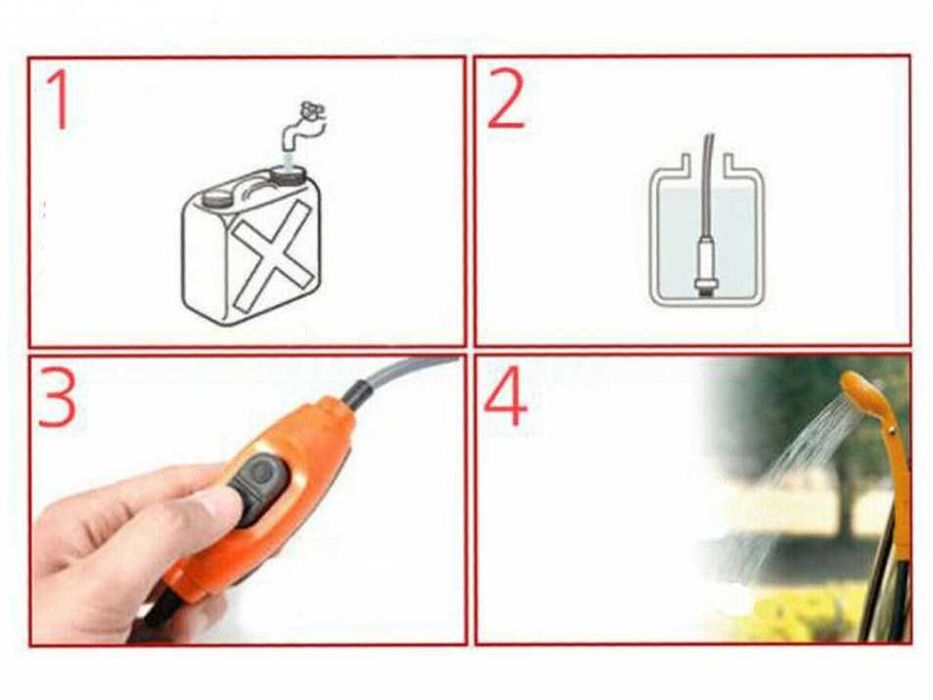 1

2

3

4