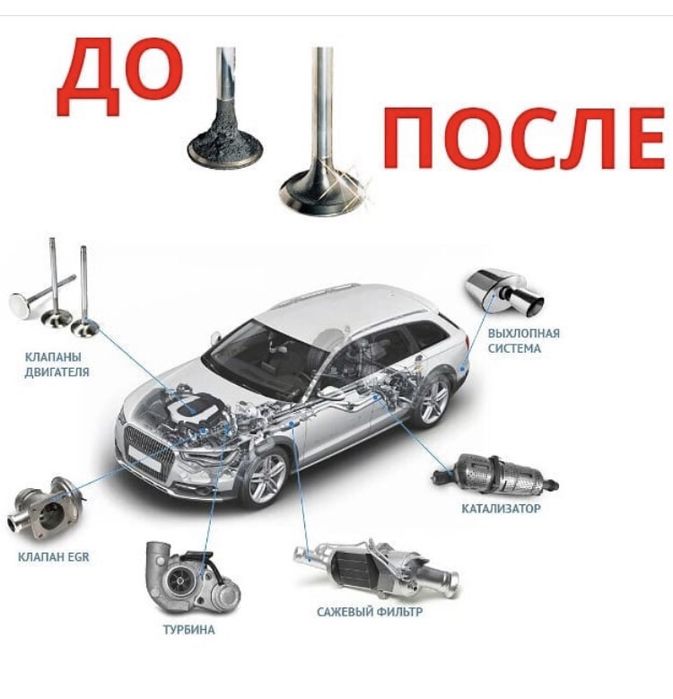 ДО

ПОСЛЕ

КЛАПАНЫ ДВИГАТЕЛЯ

ВЫХЛОПНАЯ СИСТЕМА

КАТАЛИЗАТОР

КЛАПАН EGR

ТУРБИНА

САЖЕВЫЙ ФИЛЬТР