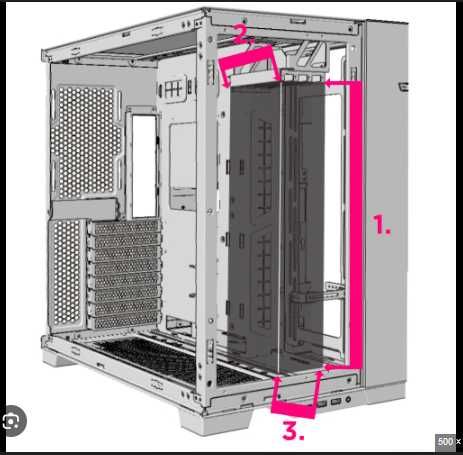 2.
1.
3.
500 ×