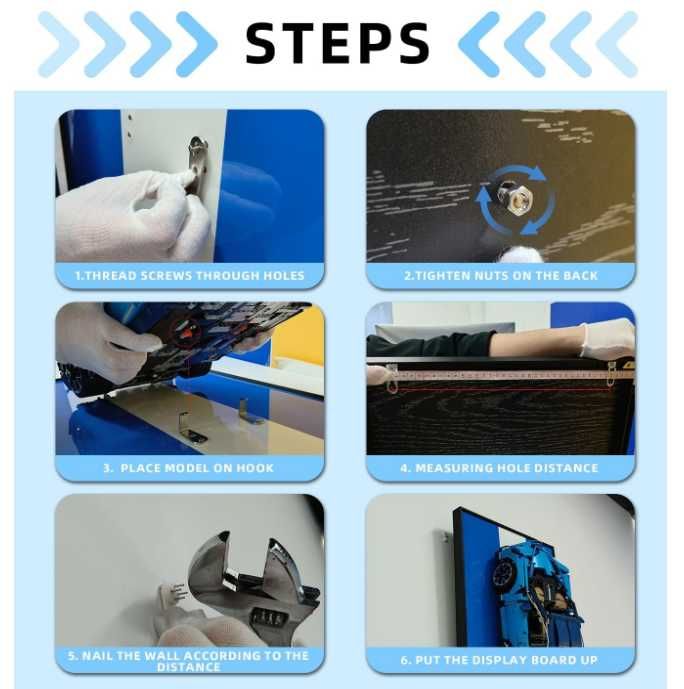 STEPS

1.THREAD SCREWS THROUGH HOLES

2.TIGHTEN NUTS ON THE BACK

3. PLACE MODEL ON HOOK

4. MEASURING HOLE DISTANCE

5. NAIL THE WALL ACCORDING TO THE DISTANCE

6. PUT THE DISPLAY BOARD UP