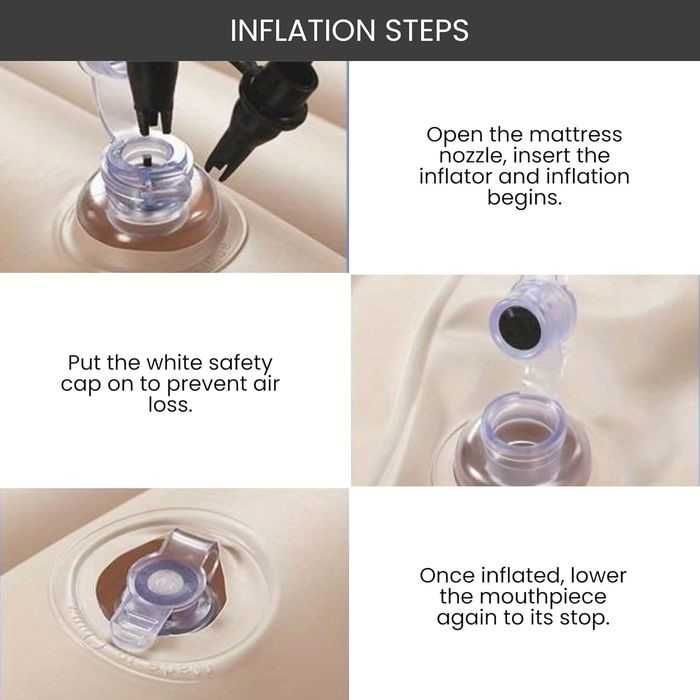 INFLATION STEPS

Open the mattress nozzle, insert the inflator and inflation begins.

Put the white safety cap on to prevent air loss.

Once inflated, lower the mouthpiece again to its stop.