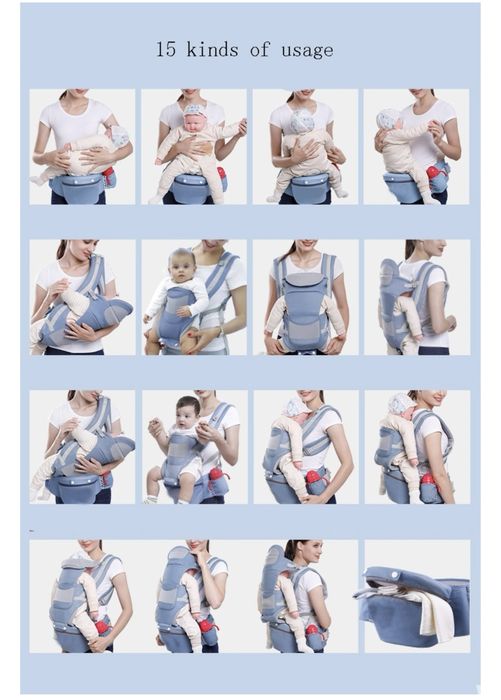 15 kinds of usage