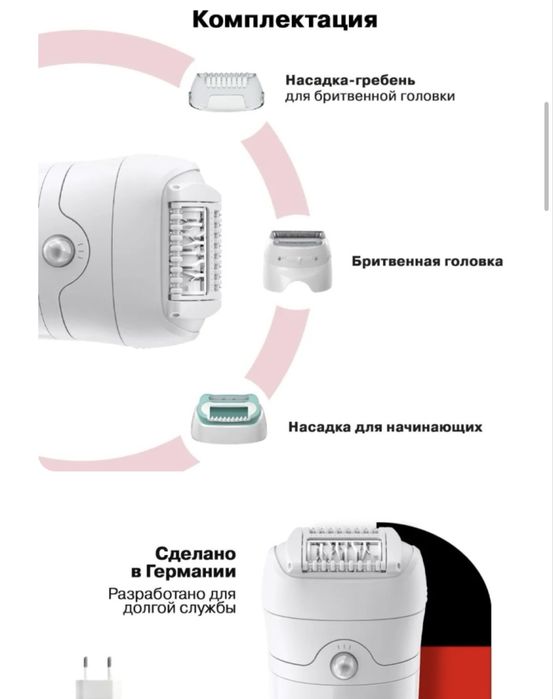 Комплектация

Насадка-гребень
для бритвенной головки

Бритвенная головка

Насадка для начинающих

Сделано
в Германии

Разработано для
долгой службы