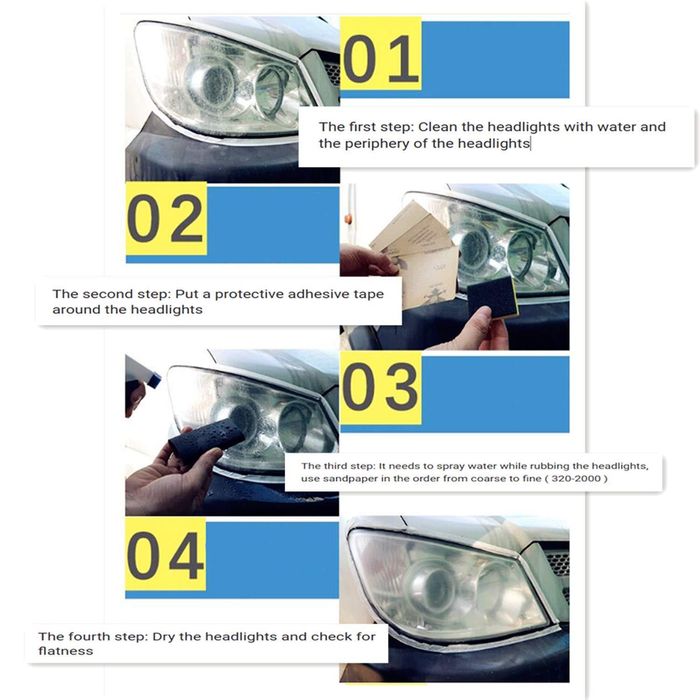 01

The first step: Clean the headlights with water and the periphery of the headlights

02

The second step: Put a protective adhesive tape around the headlights

03

The third step: It needs to spray water while rubbing the headlights, use sandpaper in the order from coarse to fine ( 320-2000 )

04

The fourth step: Dry the headlights and check for flatness