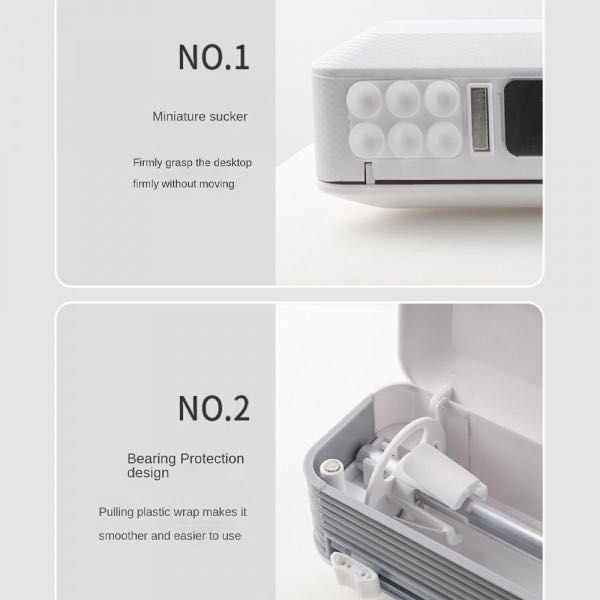 NO.1

Miniature sucker

Firmly grasp the desktop firmly without moving

NO.2

Bearing Protection design

Pulling plastic wrap makes it smoother and easier to use