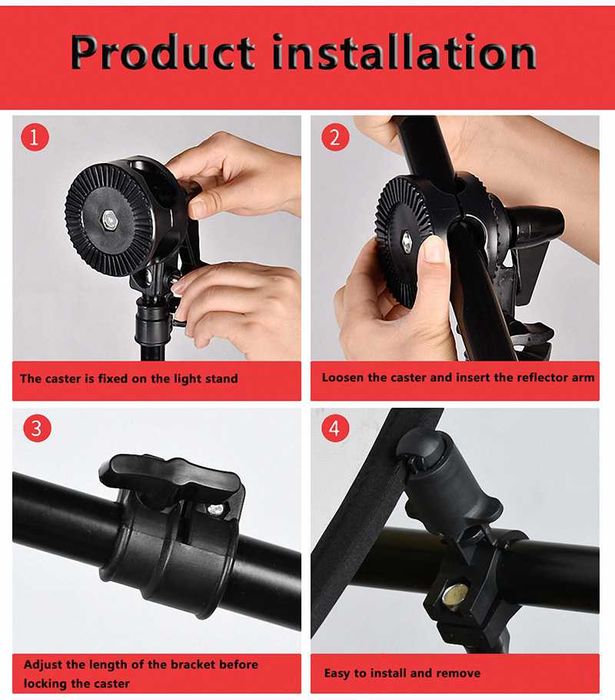 Product installation

1

The caster is fixed on the light stand

2

Loosen the caster and insert the reflector arm

3

Adjust the length of the bracket before locking the caster

4

Easy to install and remove