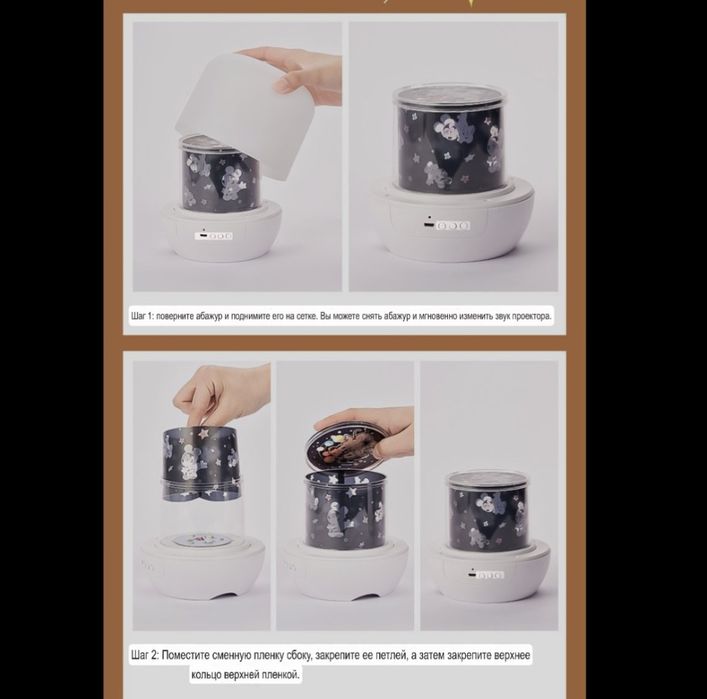 Шаг 1: поверните абажур и поднимите его на сетке. Вы можете снять абажур и мгновенно изменить звук проектора.

Шаг 2: Поместите сменную пленку сбоку, закрепите ее петлей, а затем закрепите верхнее кольцо верхней пленкой.