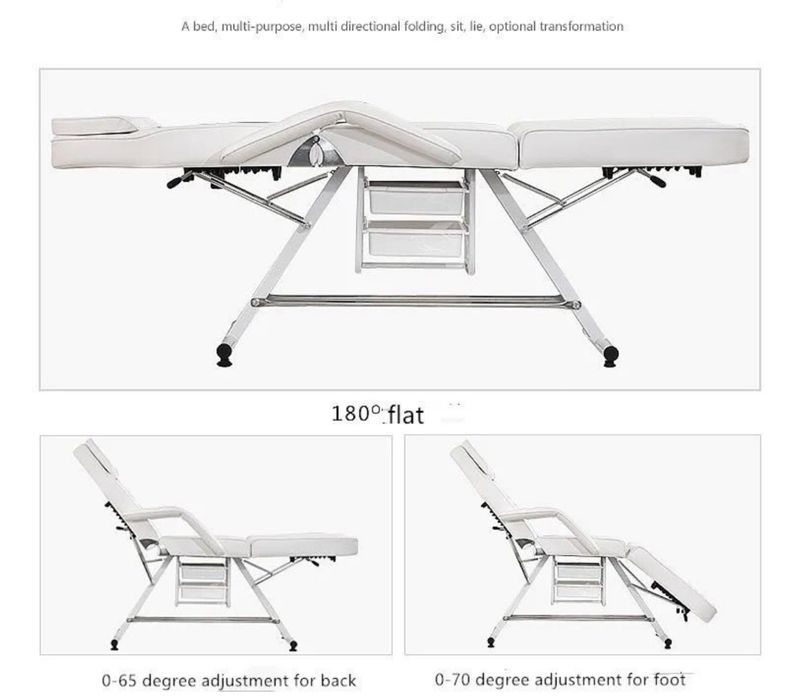 A bed, multi-purpose, multi directional folding, sit, lie, optional transformation

180° flat

0-65 degree adjustment for back

0-70 degree adjustment for foot