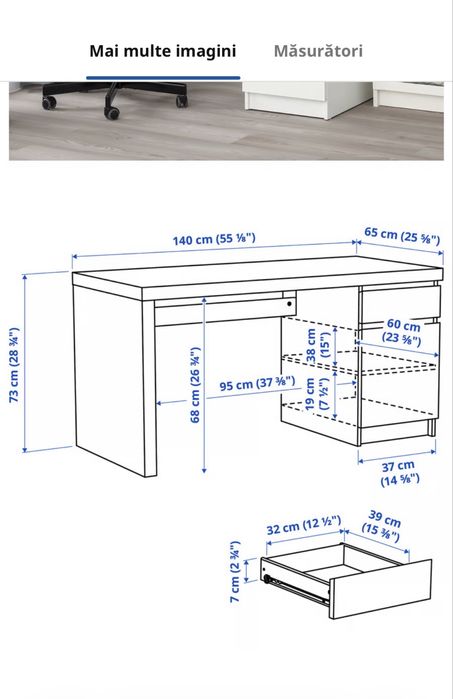 Mai multe imagini Măsurători

140 cm (55 ⅛")
65 cm (25 ⅝")
73 cm (28 ¾")
68 cm (26 ¾")
95 cm (37 ⅜")
38 cm (15")
19 cm (7 ½")
60 cm (23 ⅝")
37 cm (14 ⅝")
32 cm (12 ½")
39 cm (15 ⅜")
7 cm (2 ¾")