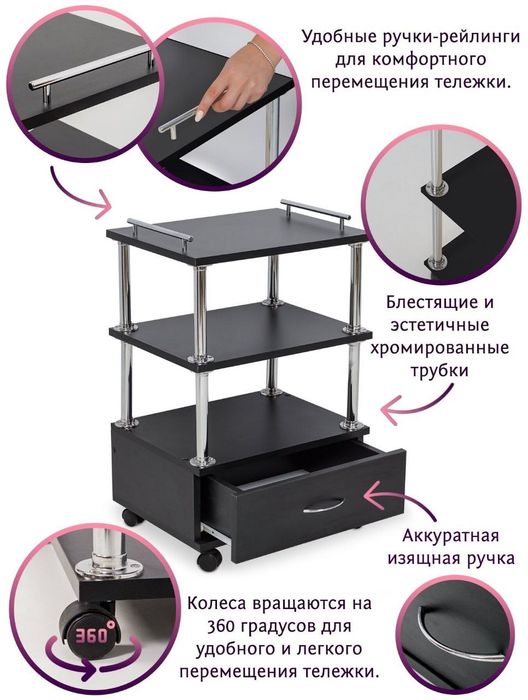 Удобные ручки-рейлинги для комфортного перемещения тележки.

Блестящие и эстетичные хромированные трубки

Аккуратная изящная ручка

360°

Колеса вращаются на 360 градусов для удобного и легкого перемещения тележки.