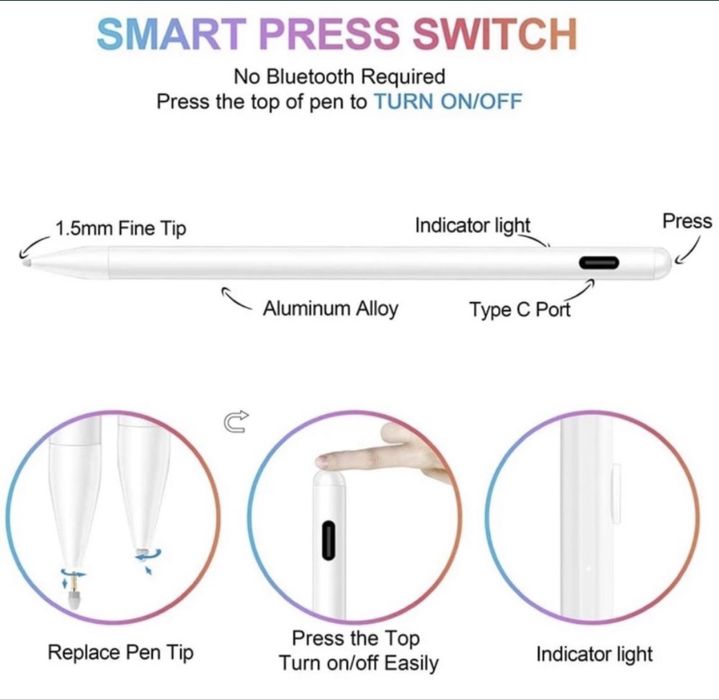 SMART PRESS SWITCH

No Bluetooth Required
Press the top of pen to TURN ON/OFF

1.5mm Fine Tip

Indicator light

Press

Aluminum Alloy

Type C Port

Replace Pen Tip

Press the Top
Turn on/off Easily

Indicator light