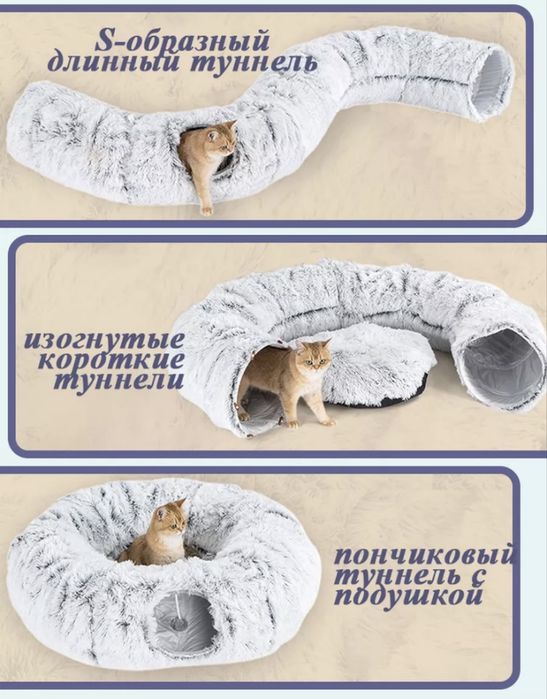 S-образный длинный туннель

изогнутые короткие туннели

пончиковый туннель с подушкой