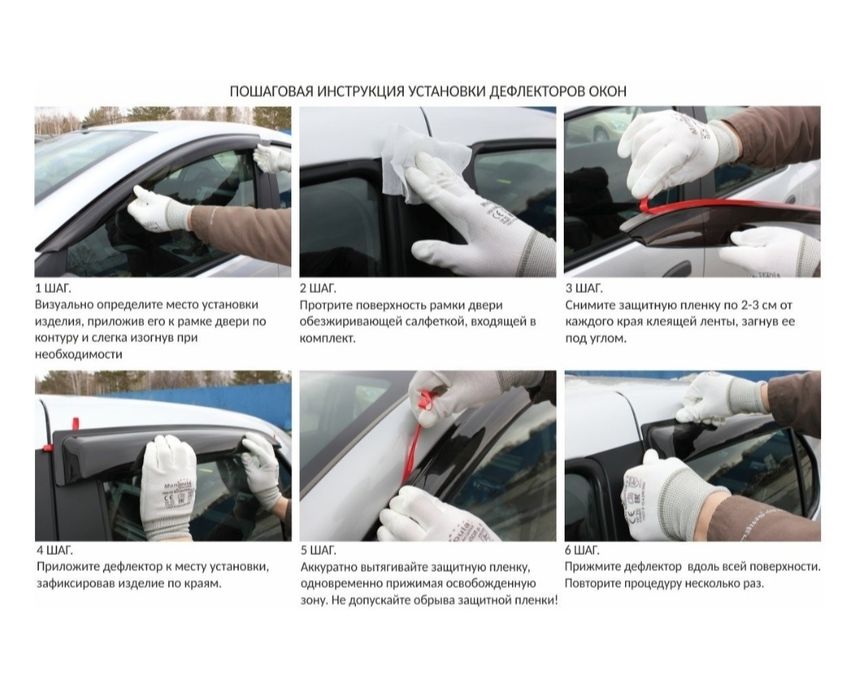 ПОШАГОВАЯ ИНСТРУКЦИЯ УСТАНОВКИ ДЕФЛЕКТОРОВ ОКОН

1 ШАГ.
Визуально определите место установки изделия, приложив его к рамке двери по контуру и слегка изогнув при необходимости

2 ШАГ.
Протрите поверхность рамки двери обезжиривающей салфеткой, входящей в комплект.

3 ШАГ.
Снимите защитную пленку по 2-3 см от каждого края клеящей ленты, загнув ее под углом.

4 ШАГ.
Приложите дефлектор к месту установки, зафиксировав изделие по краям.

5 ШАГ.
Аккуратно вытягивайте защитную пленку, одновременно прижимая освобожденную зону. Не допускайте обрыва защитной пленки!

6 ШАГ.
Прижмите дефлектор вдоль всей поверхности. Повторите процедуру несколько раз.