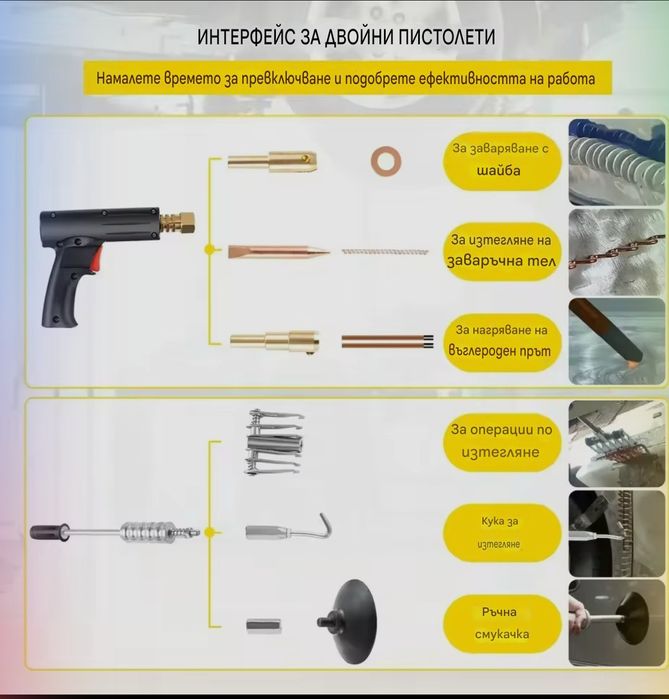 ИНТЕРФЕЙС ЗА ДВОЙНИ ПИСТОЛЕТИ

Намалете времето за превключване и подобрете ефективността на работа

За заваряване с шайба

За изтегляне на заваръчна тел

За нагряване на въглероден прът

За операции по изтегляне

Кука за изтегляне

Ръчна смукачка