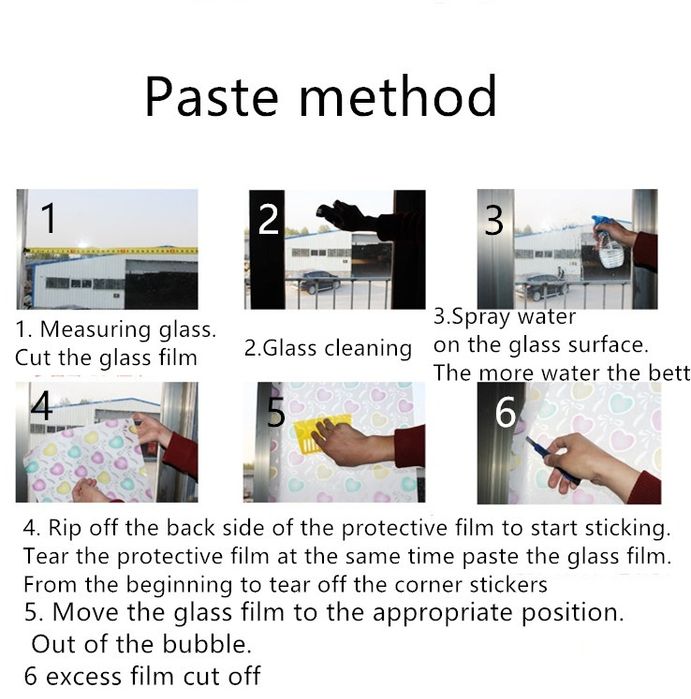 Paste method

1

2

3

1. Measuring glass. Cut the glass film

2.Glass cleaning

3.Spray water on the glass surface. The more water the bett

4

5

6

4. Rip off the back side of the protective film to start sticking. Tear the protective film at the same time paste the glass film. From the beginning to tear off the corner stickers
5. Move the glass film to the appropriate position. Out of the bubble.
6 excess film cut off