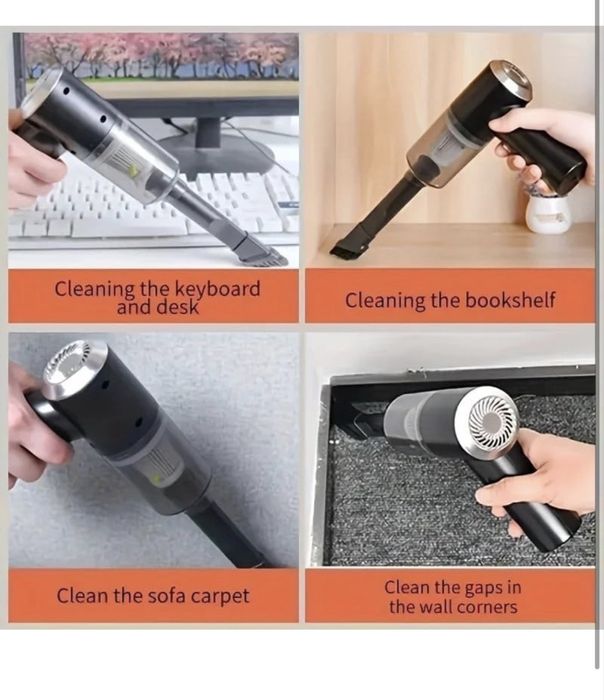 Cleaning the keyboard and desk

Cleaning the bookshelf

Clean the sofa carpet

Clean the gaps in the wall corners