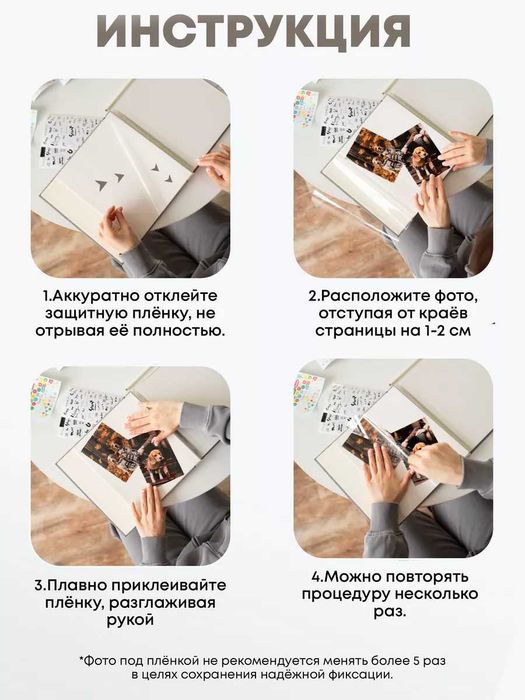 ИНСТРУКЦИЯ

1.Аккуратно отклейте защитную плёнку, не отрывая её полностью.

2.Расположите фото, отступая от краёв страницы на 1-2 см

3.Плавно приклеивайте плёнку, разглаживая рукой

4.Можно повторять процедуру несколько раз.

*Фото под плёнкой не рекомендуется менять более 5 раз в целях сохранения надёжной фиксации.