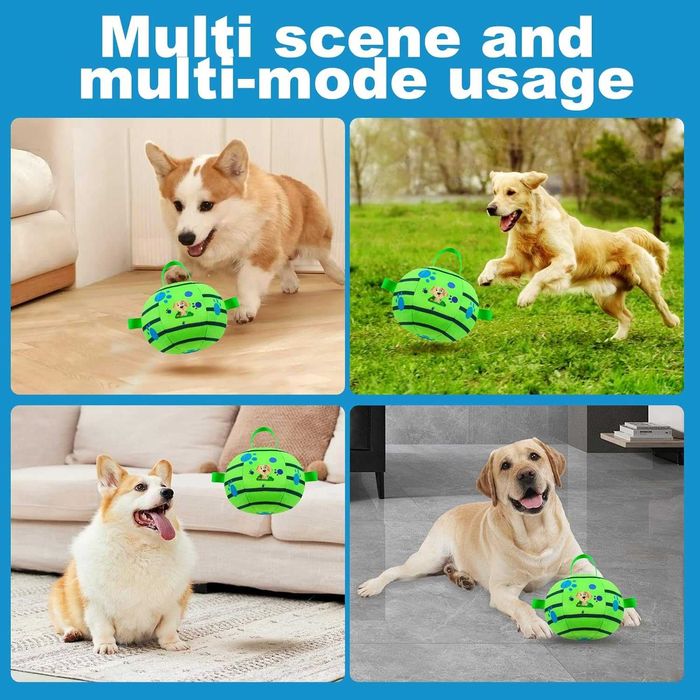 Multi scene and multi-mode usage