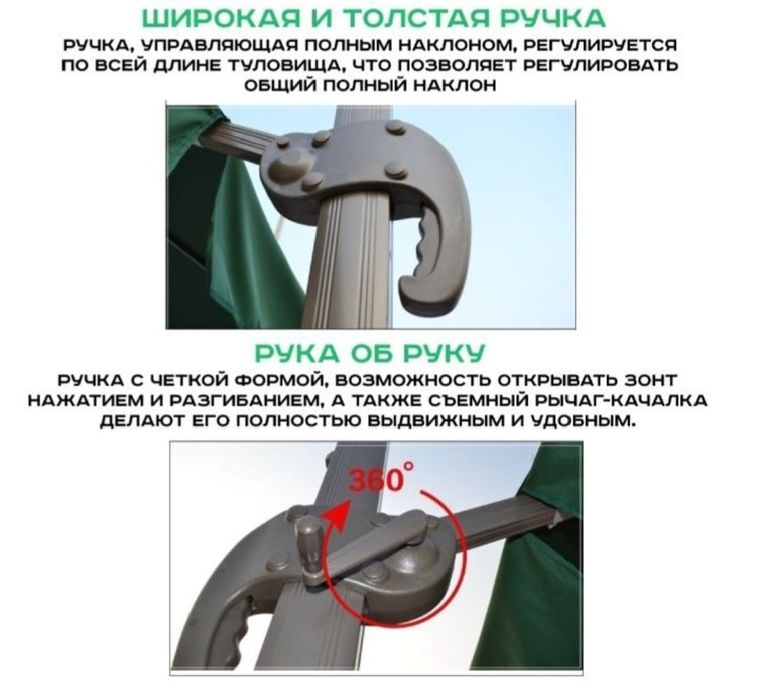 ШИРОКАЯ И ТОЛСТАЯ РУЧКА

РУЧКА, УПРАВЛЯЮЩАЯ ПОЛНЫМ НАКЛОНОМ, РЕГУЛИРУЕТСЯ ПО ВСЕЙ ДЛИНЕ ТУЛОВИЩА, ЧТО ПОЗВОЛЯЕТ РЕГУЛИРОВАТЬ ОБЩИЙ ПОЛНЫЙ НАКЛОН

РУКА ОБ РУКУ

РУЧКА С ЧЕТКОЙ ФОРМОЙ, ВОЗМОЖНОСТЬ ОТКРЫВАТЬ ЗОНТ НАЖАТИЕМ И РАЗГИБАНИЕМ, А ТАКЖЕ СЪЕМНЫЙ РЫЧАГ-КАЧАЛКА ДЕЛАЮТ ЕГО ПОЛНОСТЬЮ ВЫДВИЖНЫМ И УДОБНЫМ.

360°