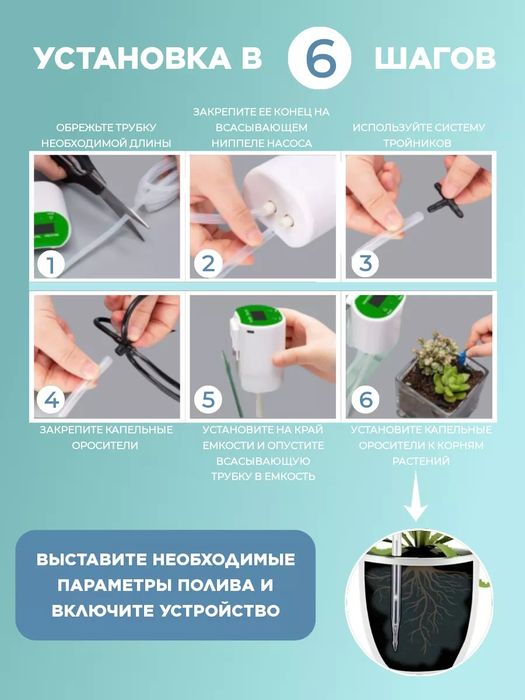 УСТАНОВКА В 6 ШАГОВ

ОБРЕЖЬТЕ ТРУБКУ НЕОБХОДИМОЙ ДЛИНЫ

ЗАКРЕПИТЕ ЕЕ КОНЕЦ НА ВСАСЫВАЮЩЕМ НИППЕЛЕ НАСОСА

ИСПОЛЬЗУЙТЕ СИСТЕМУ ТРОЙНИКОВ

1

2

3

4

5

6

ЗАКРЕПИТЕ КАПЕЛЬНЫЕ ОРОСИТЕЛИ

УСТАНОВИТЕ НА КРАЙ ЕМКОСТИ И ОПУСТИТЕ ВСАСЫВАЮЩУЮ ТРУБКУ В ЕМКОСТЬ

УСТАНОВИТЕ КАПЕЛЬНЫЕ ОРОСИТЕЛИ К КОРНЯМ РАСТЕНИЙ

ВЫСТАВИТЕ НЕОБХОДИМЫЕ ПАРАМЕТРЫ ПОЛИВА И ВКЛЮЧИТЕ УСТРОЙСТВО